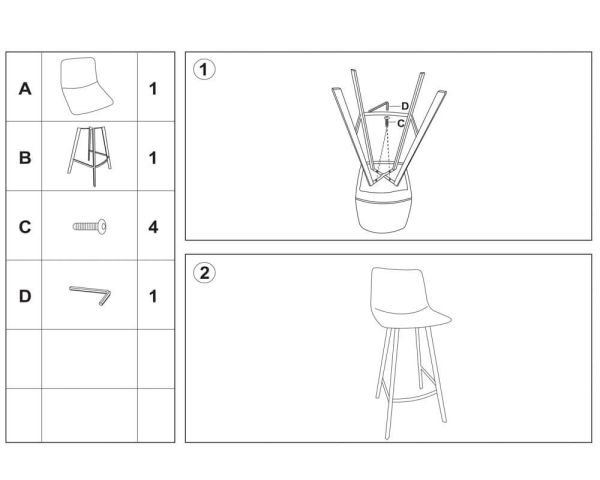 | A | | 1 |
|---|---|---|
| B | | 1 |
| C | | 4 |
| D | | 1 |
| | | |
| | | |

1

D

C

2