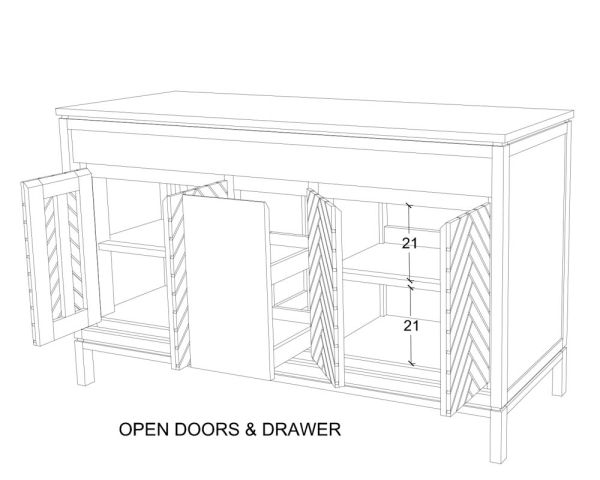 21

21

OPEN DOORS & DRAWER